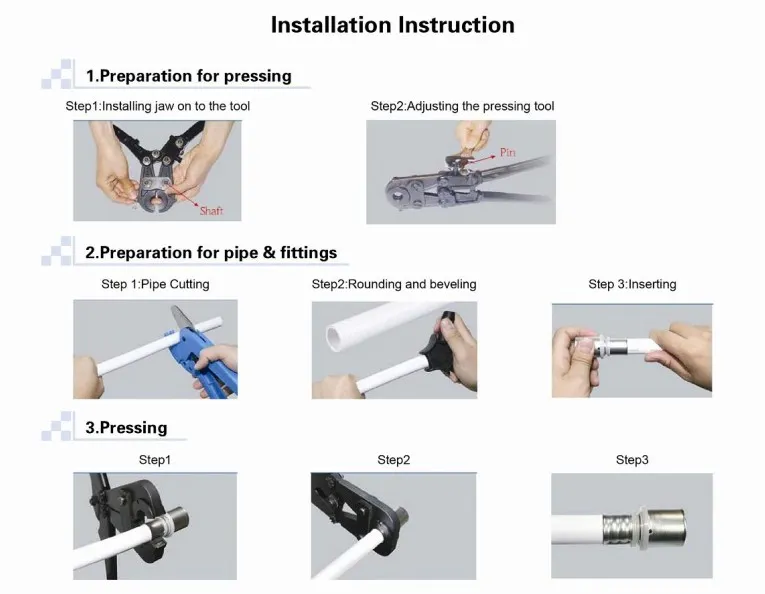 Installation Instruction

1.Preparation for pressing

Step1:Installing jaw on to the tool

Shaft

Step2:Adjusting the pressing tool

Pin

2.Preparation for pipe & fittings

Step 1:Pipe Cutting

Step2:Rounding and beveling

Step 3:Inserting

3.Pressing

Step1

Step2

Step3