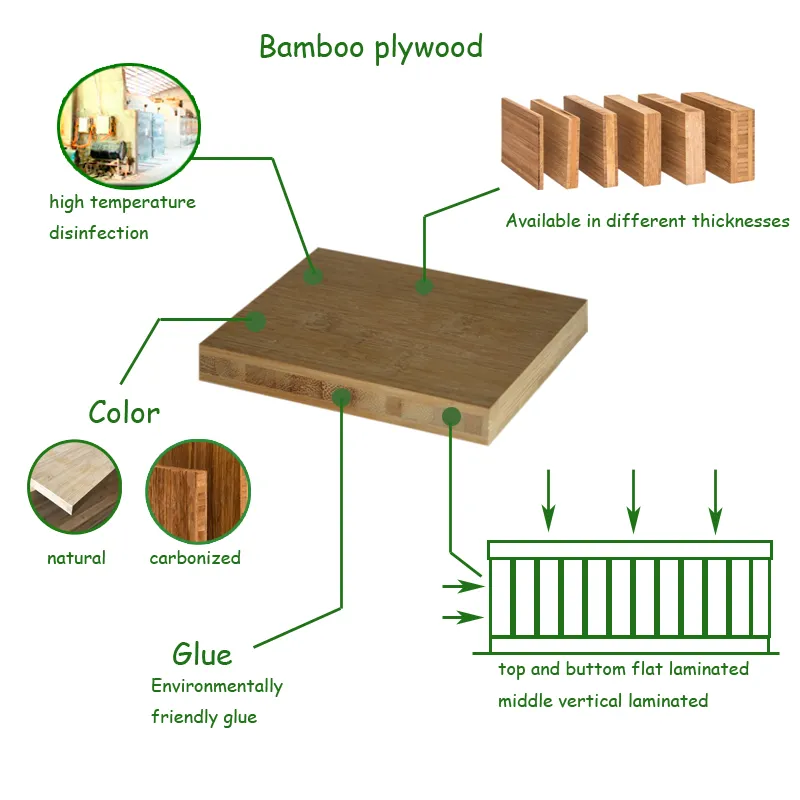 Bamboo plywood

high temperature disinfection

Available in different thicknesses

Color

natural

carbonized

Glue

Environmentally friendly glue

top and buttom flat laminated

middle vertical laminated