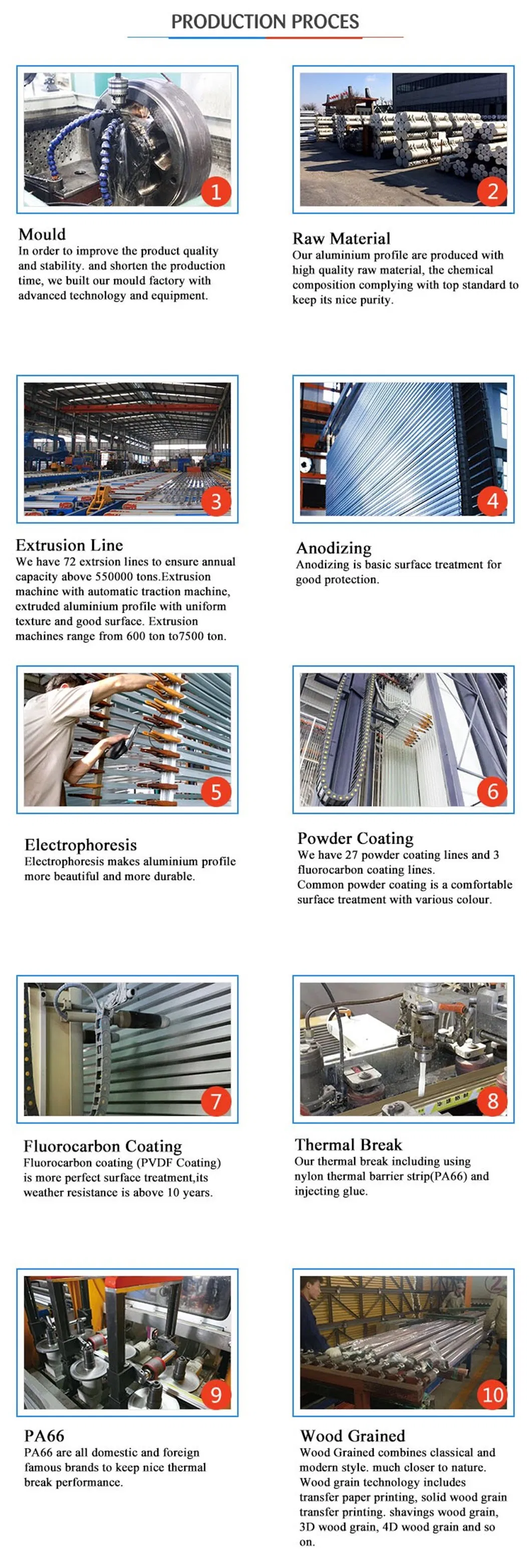 PRODUCTION PROCES

1

Mould
In order to improve the product quality and stability. and shorten the production time, we built our mould factory with advanced technology and equipment.

2

Raw Material
Our aluminium profile are produced with high quality raw material, the chemical composition complying with top standard to keep its nice purity.

3

Extrusion Line
We have 72 extrsion lines to ensure annual capacity above 550000 tons.Extrusion machine with automatic traction machine, extruded aluminium profile with uniform texture and good surface. Extrusion machines range from 600 ton to7500 ton.

4

Anodizing
Anodizing is basic surface treatment for good protection.

5

Electrophoresis
Electrophoresis makes aluminium profile more beautiful and more durable.

6

Powder Coating
We have 27 powder coating lines and 3 fluorocarbon coating lines.
Common powder coating is a comfortable surface treatment with various colour.

7

Fluorocarbon Coating
Fluorocarbon coating (PVDF Coating) is more perfect surface treatment,its weather resistance is above 10 years.

8

Thermal Break
Our thermal break including using nylon thermal barrier strip(PA66) and injecting glue.

9

PA66
PA66 are all domestic and foreign famous brands to keep nice thermal break performance.

10

Wood Grained
Wood Grained combines classical and modern style. much closer to nature. Wood grain technology includes transfer paper printing, solid wood grain transfer printing. shavings wood grain, 3D wood grain, 4D wood grain and so on.